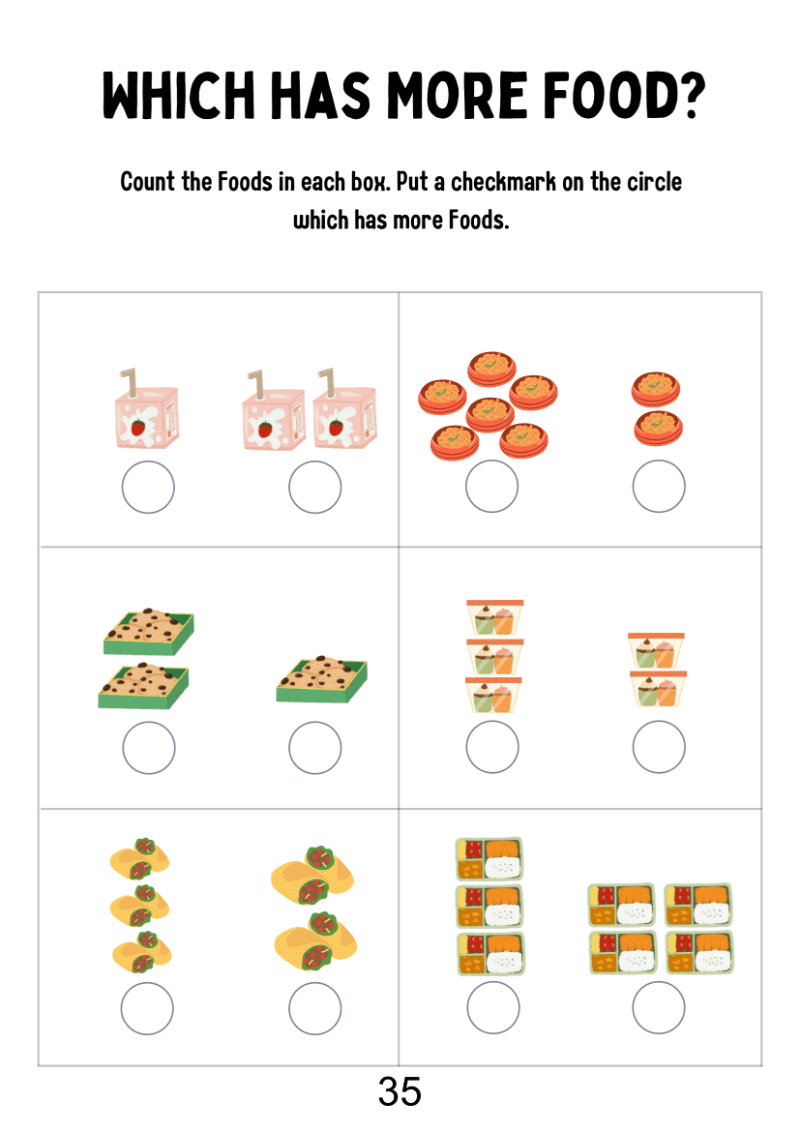 WHICH HAS MORE FOOD?

Count the Foods in each box. Put a checkmark on the circle which has more Foods.

35